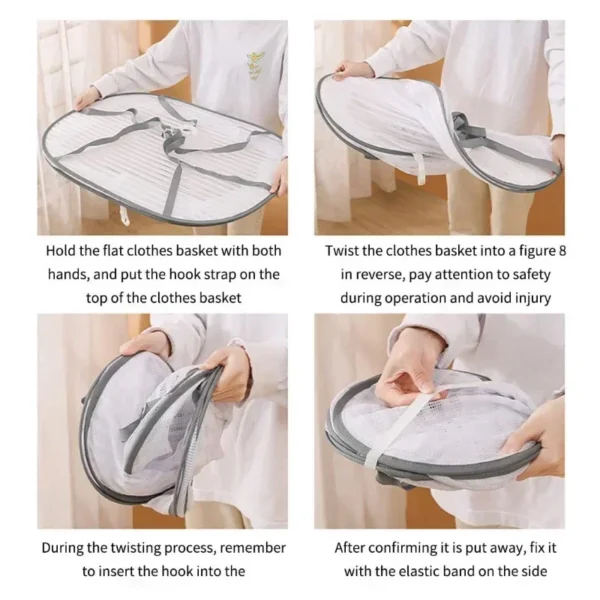 Hold the flat clothes basket with both hands, and put the hook strap on the top of the clothes basket

Twist the clothes basket into a figure 8 in reverse, pay attention to safety during operation and avoid injury

During the twisting process, remember to insert the hook into the

After confirming it is put away, fix it with the elastic band on the side